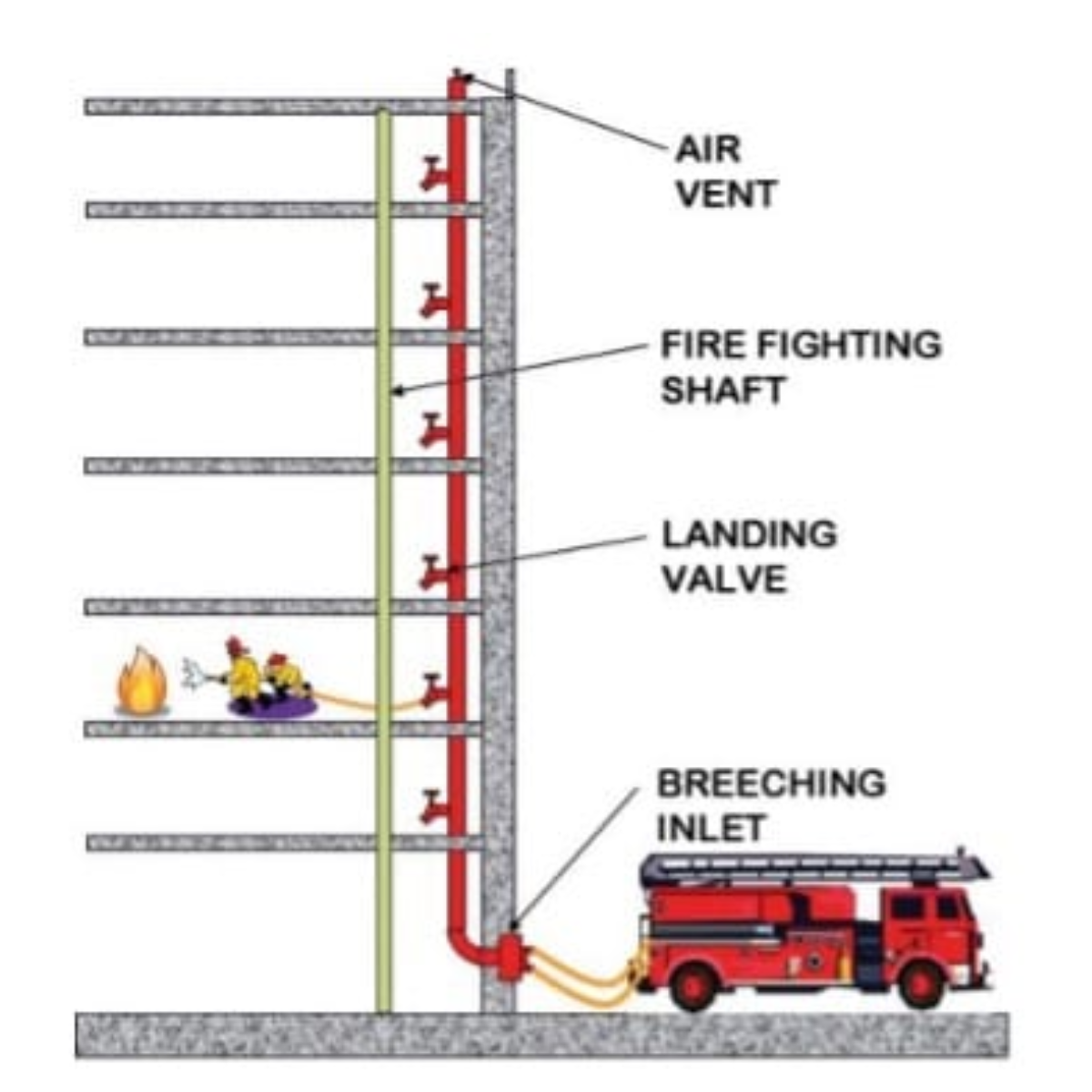 AIR VENT

FIRE FIGHTING SHAFT

LANDING VALVE

BREECHING INLET